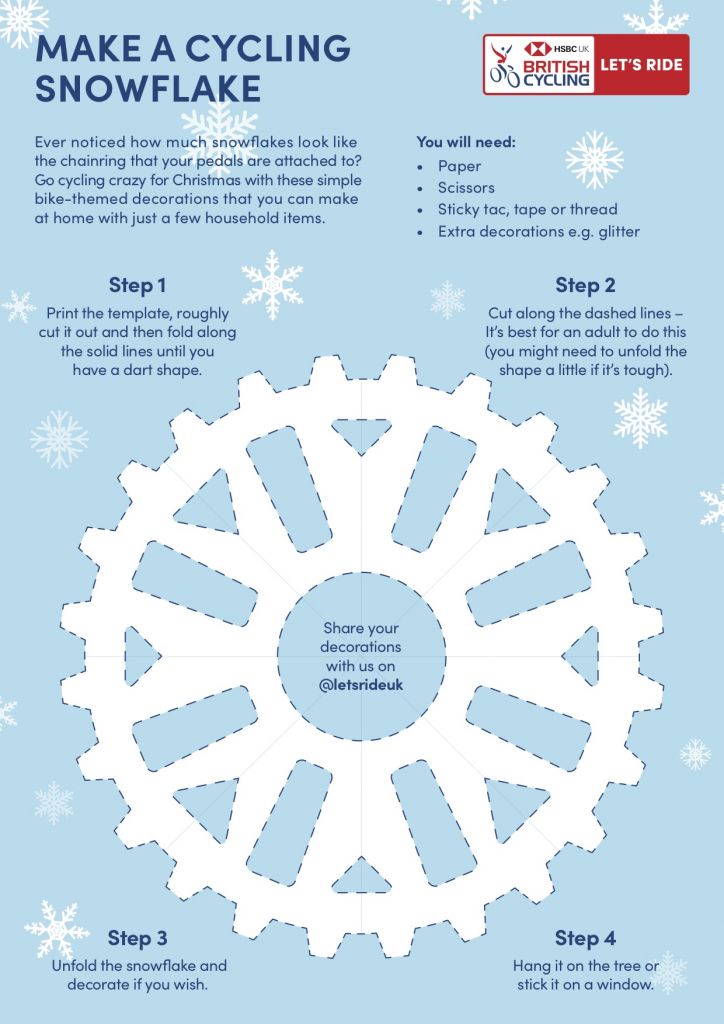 MAKE A CYCLING SNOWFLAKE

HSBC UK BRITISH CYCLING LET'S RIDE

Ever noticed how much snowflakes look like the chainring that your pedals are attached to? Go cycling crazy for Christmas with these simple bike-themed decorations that you can make at home with just a few household items.

You will need:
• Paper
• Scissors
• Sticky tac, tape or thread
• Extra decorations e.g. glitter

Step 1
Print the template, roughly cut it out and then fold along the solid lines until you have a dart shape.

Step 2
Cut along the dashed lines – It's best for an adult to do this (you might need to unfold the shape a little if it's tough).

Share your decorations with us on @letsrideuk

Step 3
Unfold the snowflake and decorate if you wish.

Step 4
Hang it on the tree or stick it on a window.